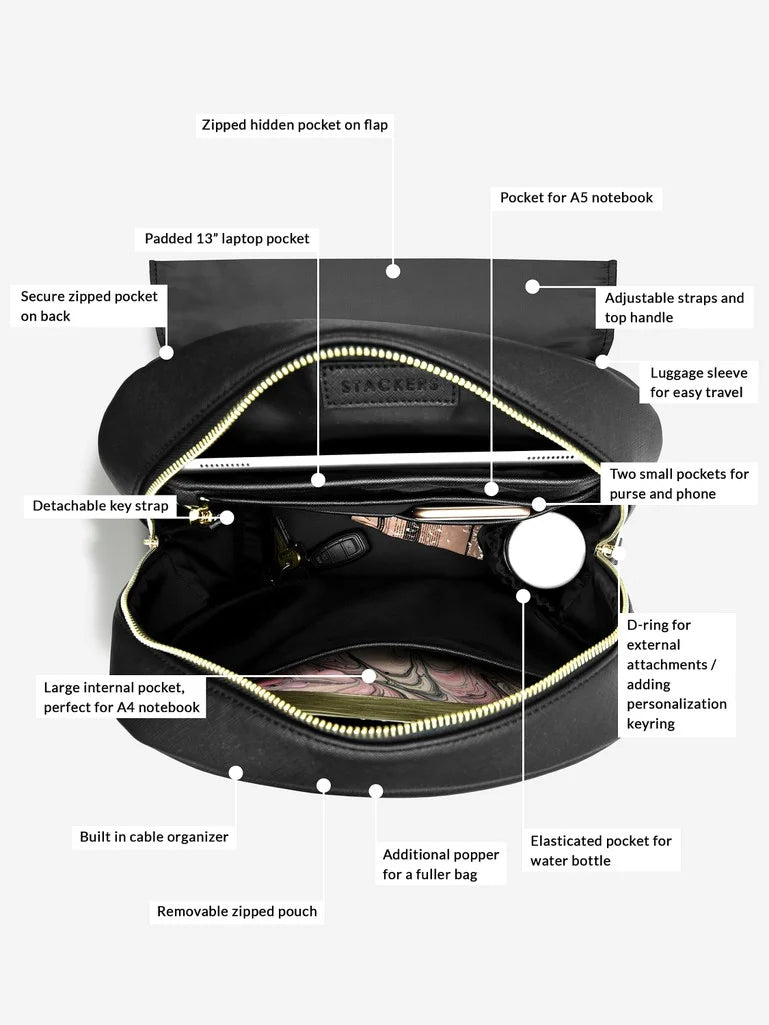 Zipped hidden pocket on flap

Pocket for A5 notebook

Padded 13" laptop pocket

Secure zipped pocket on back

Adjustable straps and top handle

Luggage sleeve for easy travel

STACKERS

Two small pockets for purse and phone

Detachable key strap

D-ring for external attachments / adding personalization keyring

Large internal pocket, perfect for A4 notebook

Built in cable organizer

Elasticated pocket for water bottle

Additional popper for a fuller bag

Removable zipped pouch