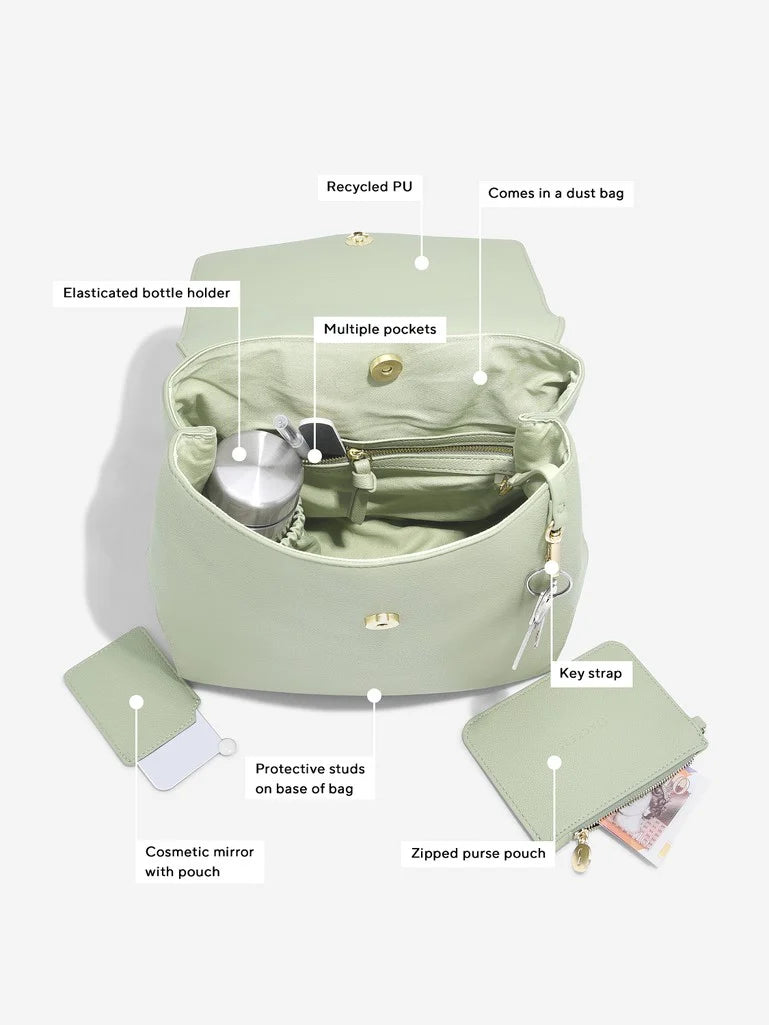 Recycled PU

Comes in a dust bag

Elasticated bottle holder

Multiple pockets

Key strap

Protective studs on base of bag

Cosmetic mirror with pouch

Zipped purse pouch